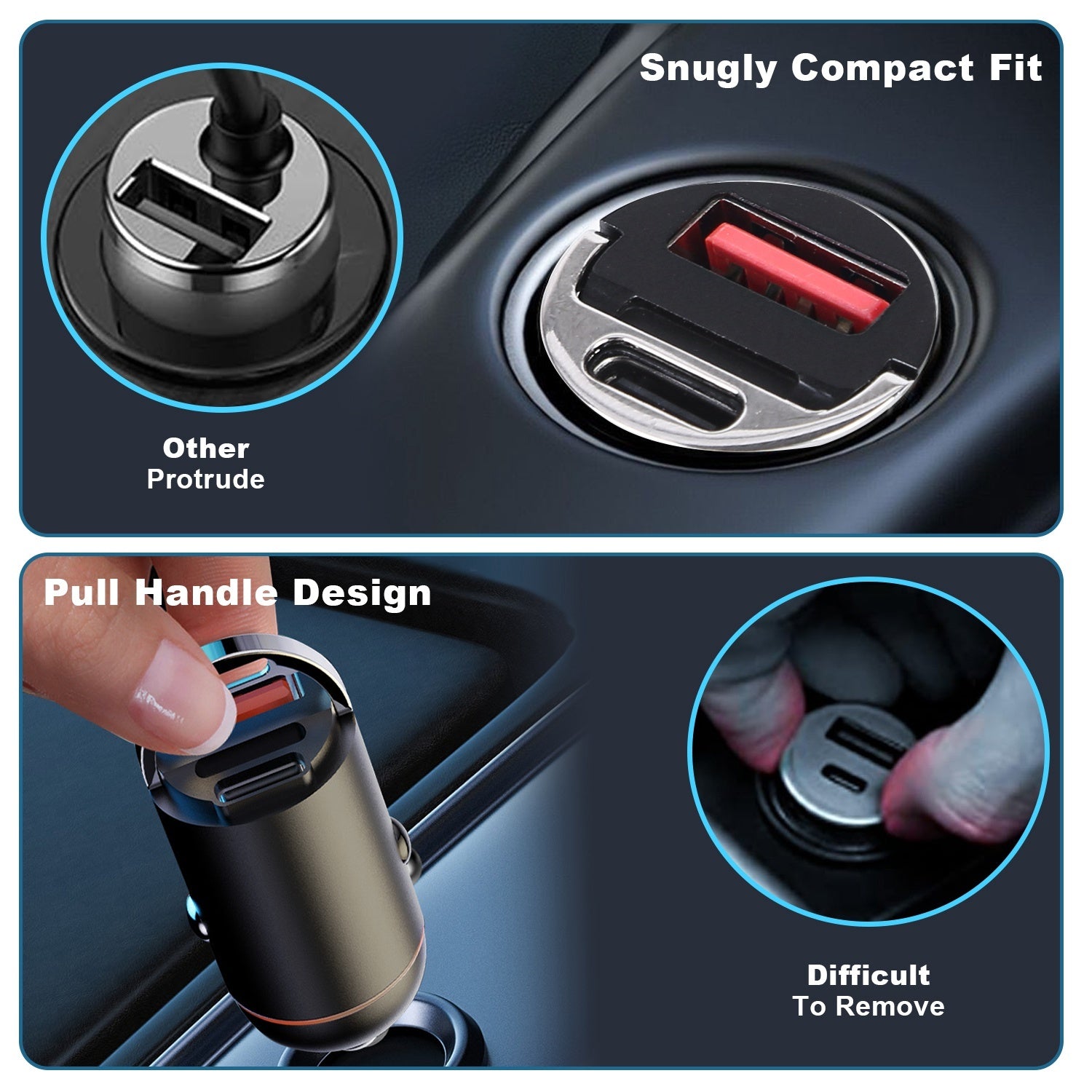 Snugly Compact Fit

Other
Protrude

Pull Handle Design

Difficult
To Remove