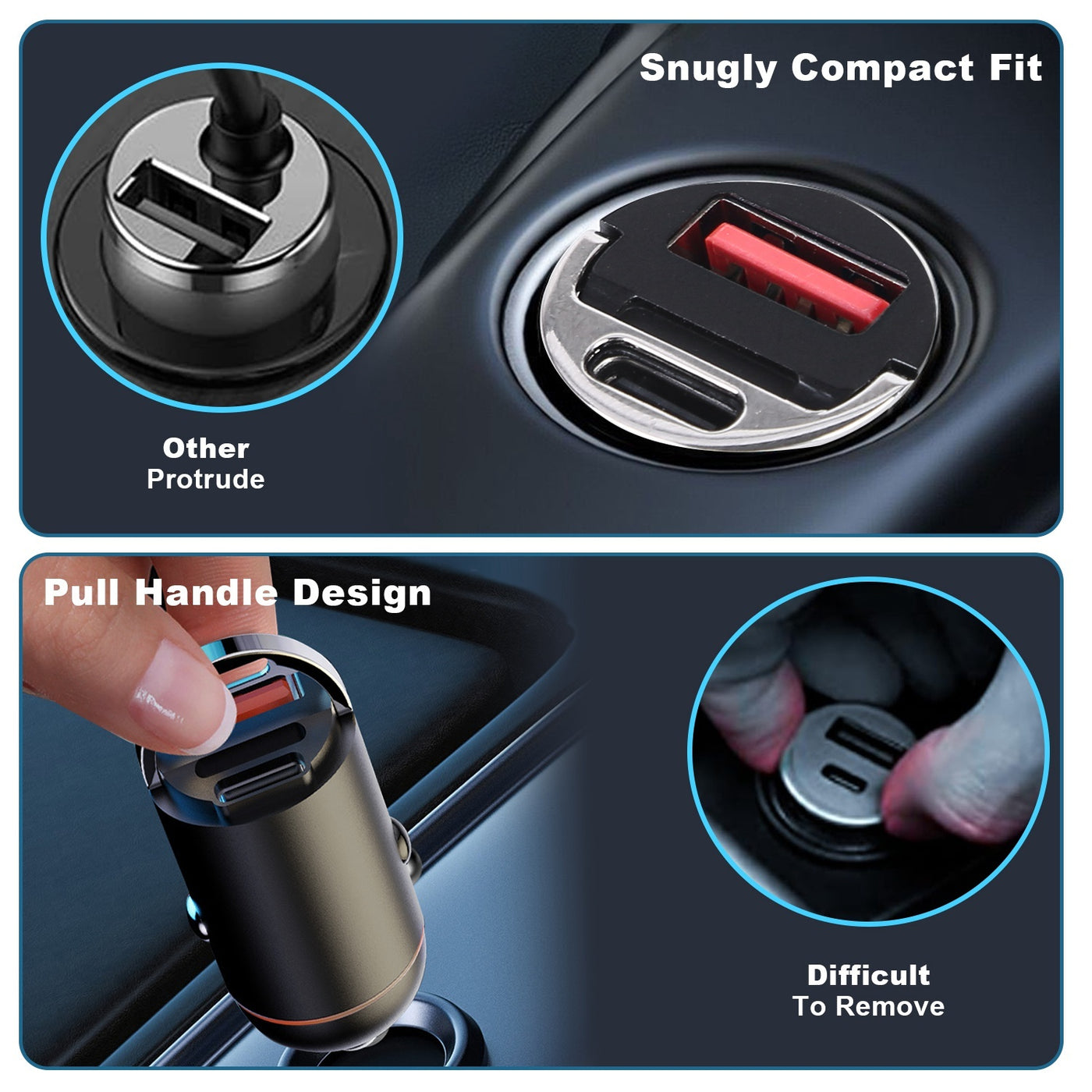 Snugly Compact Fit

Other
Protrude

Pull Handle Design

Difficult
To Remove